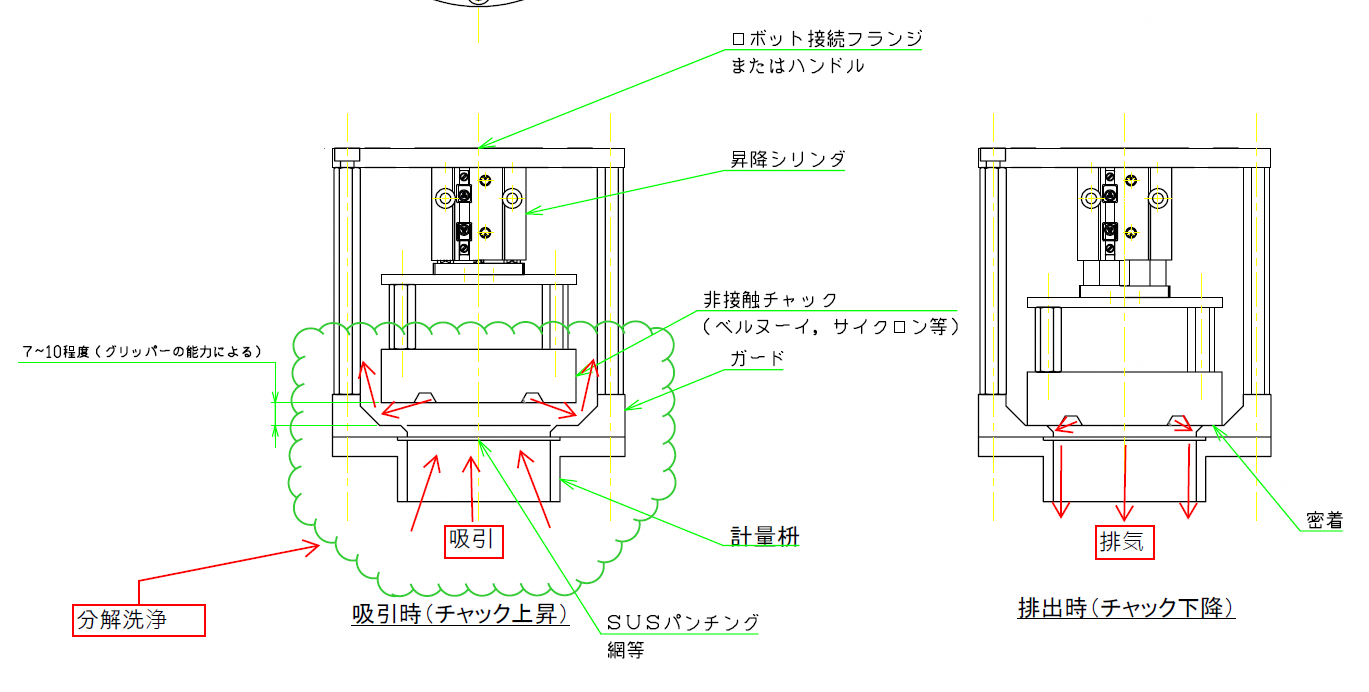 ロボット接続フランジ
またはハンドル

昇降シリンダ

非接触チャック
（ベルヌーイ，サイクロン等）

7~10程度（グリッパーの能力による）

ガード

計量枡

吸引

分解洗浄

吸引時（チャック上昇）

SUSパンチング
網等

密着

排気

排出時（チャック下降）